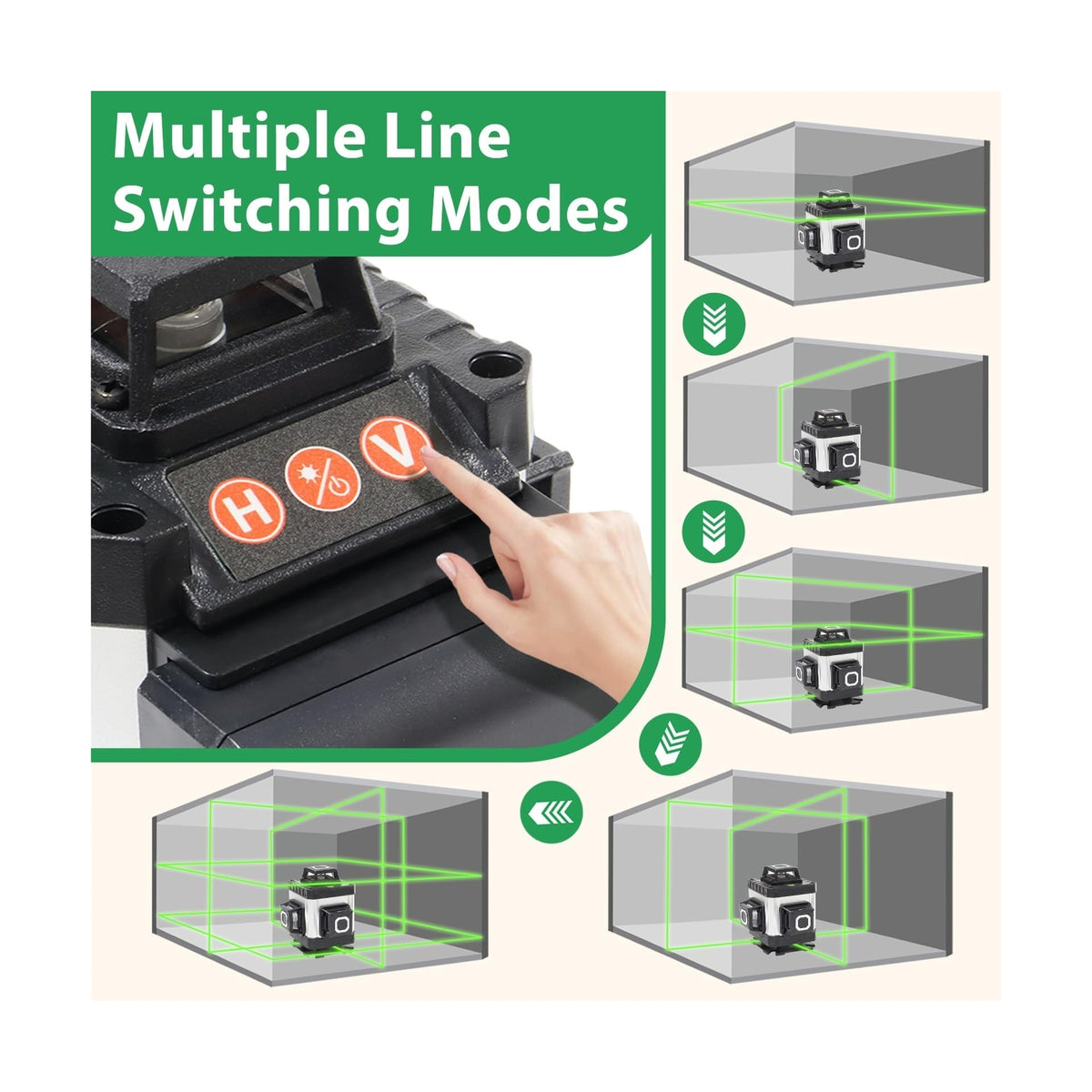 Multiple Line Switching Modes

H

V